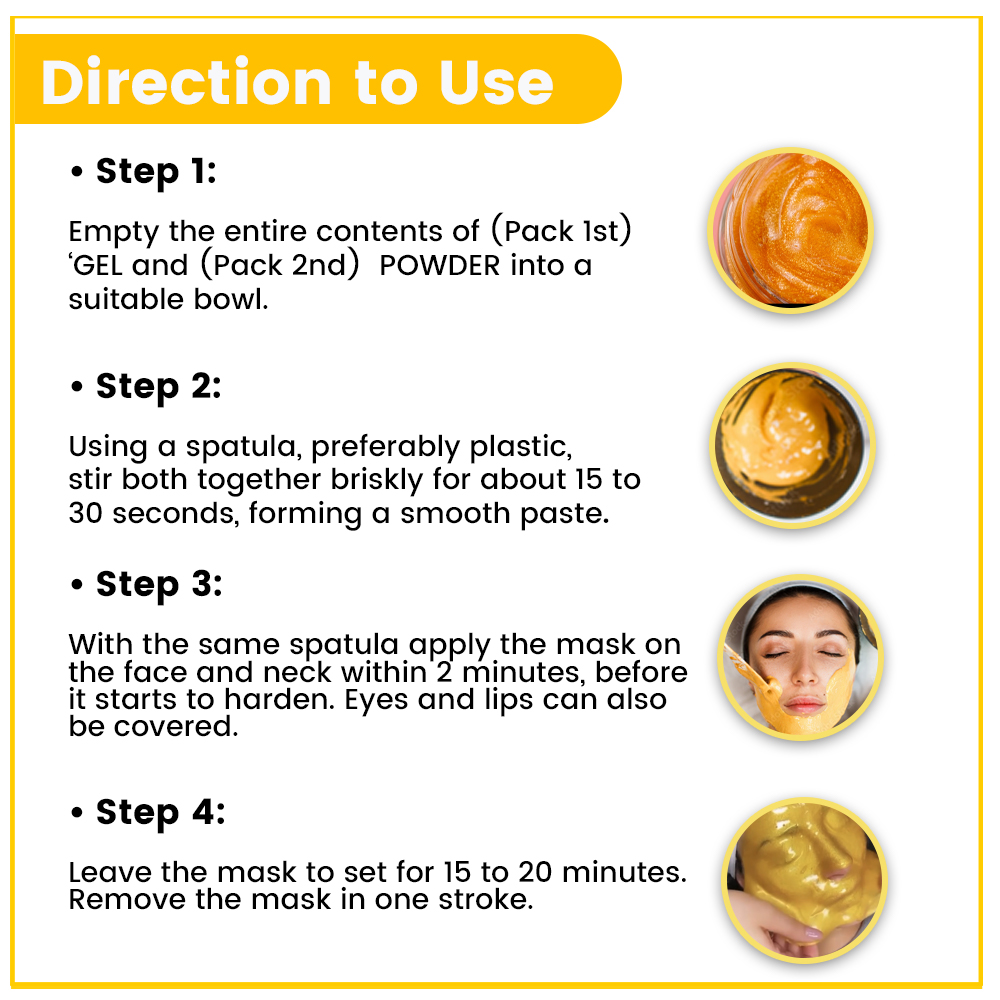 Direction to Use

• Step 1:

Empty the entire contents of (Pack 1st) ‘GEL and (Pack 2nd) POWDER into a suitable bowl.

• Step 2:

Using a spatula, preferably plastic, stir both together briskly for about 15 to 30 seconds, forming a smooth paste.

• Step 3:

With the same spatula apply the mask on the face and neck within 2 minutes, before it starts to harden. Eyes and lips can also be covered.

• Step 4:

Leave the mask to set for 15 to 20 minutes. Remove the mask in one stroke.