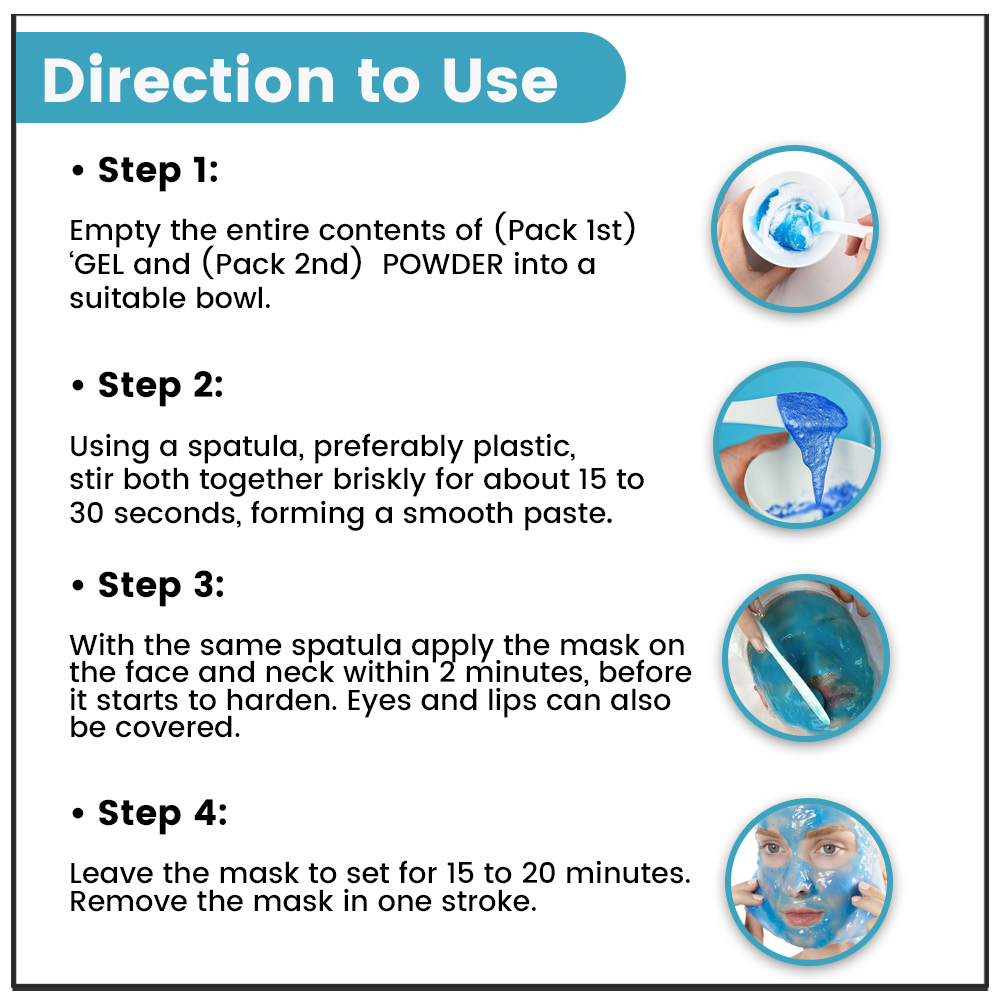 Direction to Use

• Step 1:

Empty the entire contents of (Pack 1st) ‘GEL and (Pack 2nd) POWDER into a suitable bowl.

• Step 2:

Using a spatula, preferably plastic, stir both together briskly for about 15 to 30 seconds, forming a smooth paste.

• Step 3:

With the same spatula apply the mask on the face and neck within 2 minutes, before it starts to harden. Eyes and lips can also be covered.

• Step 4:

Leave the mask to set for 15 to 20 minutes. Remove the mask in one stroke.