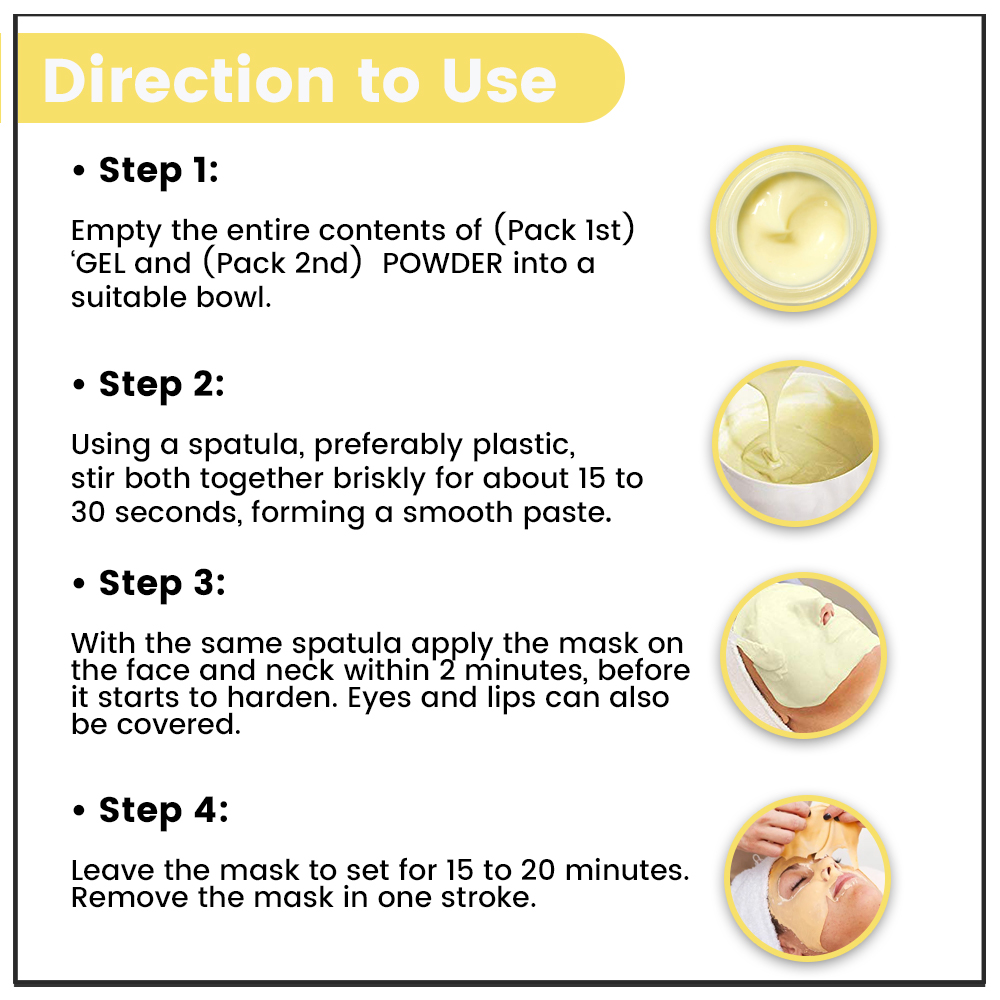 Direction to Use

• Step 1:

Empty the entire contents of (Pack 1st) ‘GEL and (Pack 2nd) POWDER into a suitable bowl.

• Step 2:

Using a spatula, preferably plastic, stir both together briskly for about 15 to 30 seconds, forming a smooth paste.

• Step 3:

With the same spatula apply the mask on the face and neck within 2 minutes, before it starts to harden. Eyes and lips can also be covered.

• Step 4:

Leave the mask to set for 15 to 20 minutes. Remove the mask in one stroke.