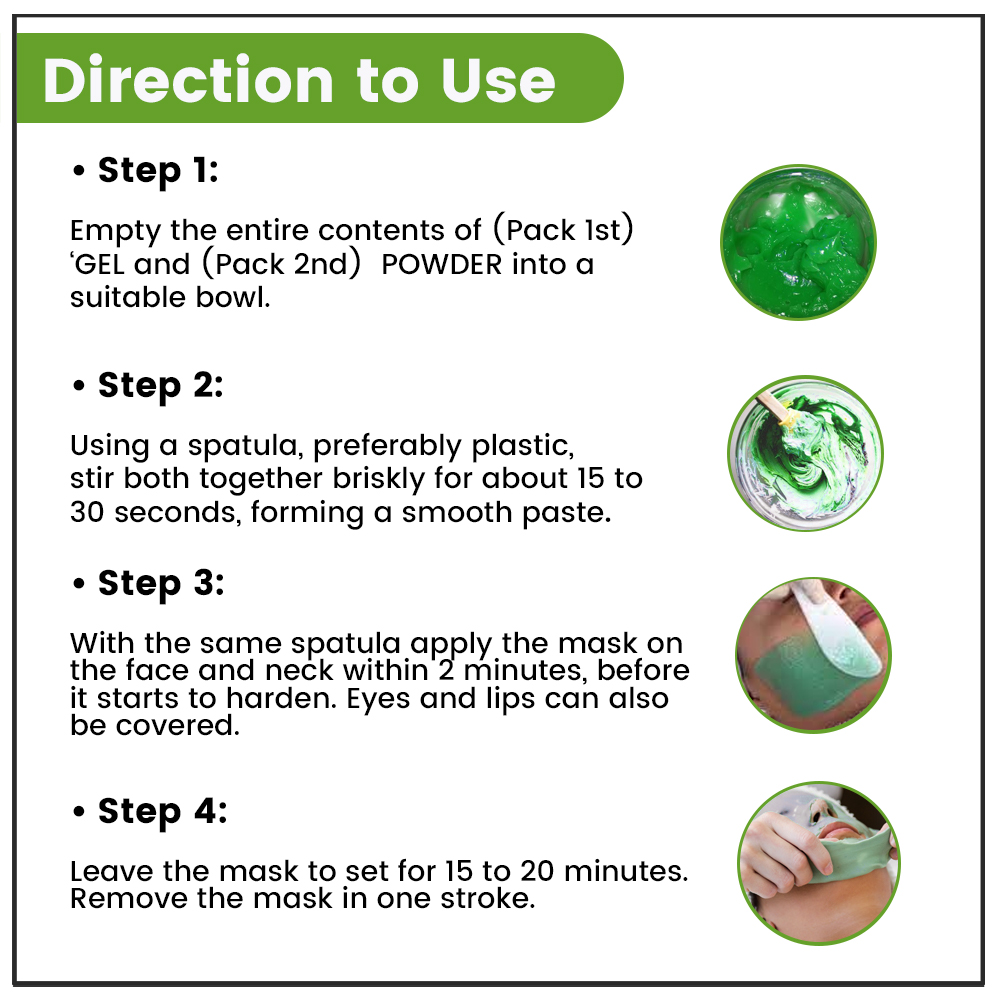 Direction to Use

• Step 1:

Empty the entire contents of (Pack 1st) ‘GEL and (Pack 2nd) POWDER into a suitable bowl.

• Step 2:

Using a spatula, preferably plastic, stir both together briskly for about 15 to 30 seconds, forming a smooth paste.

• Step 3:

With the same spatula apply the mask on the face and neck within 2 minutes, before it starts to harden. Eyes and lips can also be covered.

• Step 4:

Leave the mask to set for 15 to 20 minutes. Remove the mask in one stroke.