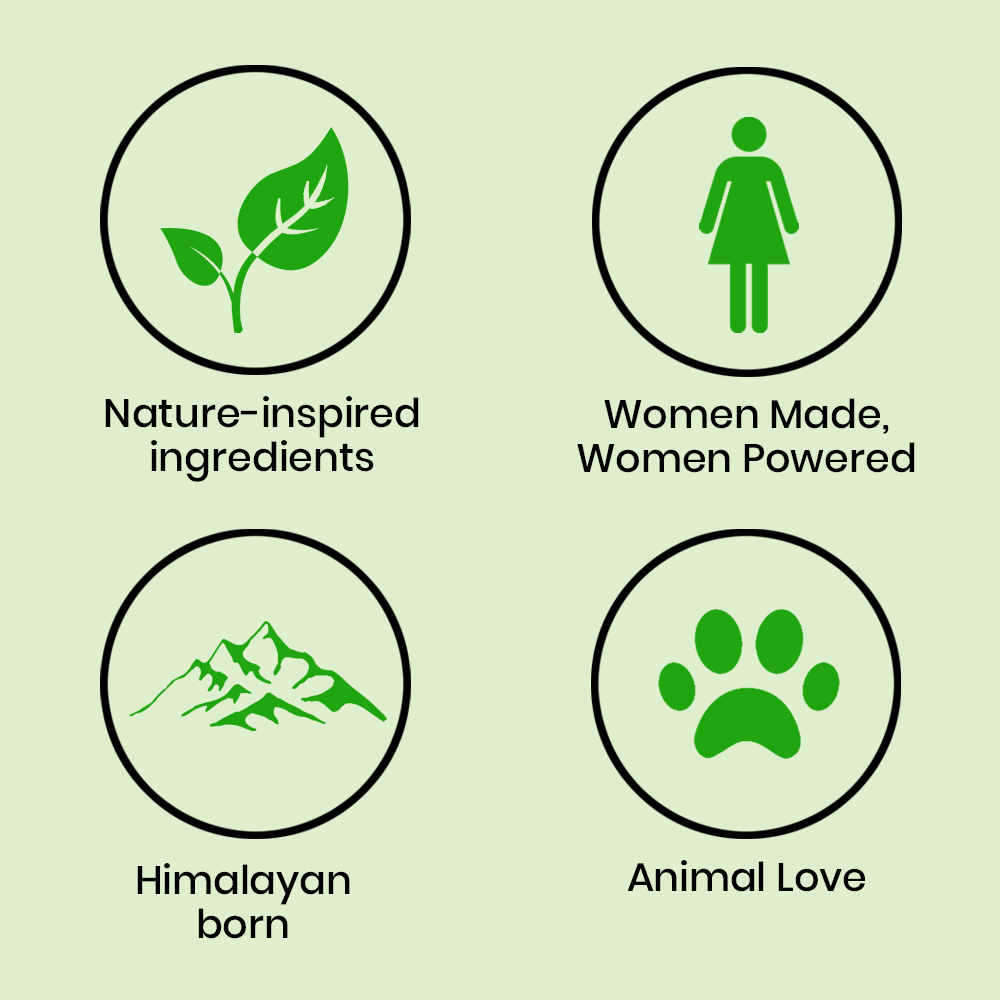 Nature-inspired ingredients

Women Made, Women Powered

Himalayan born

Animal Love