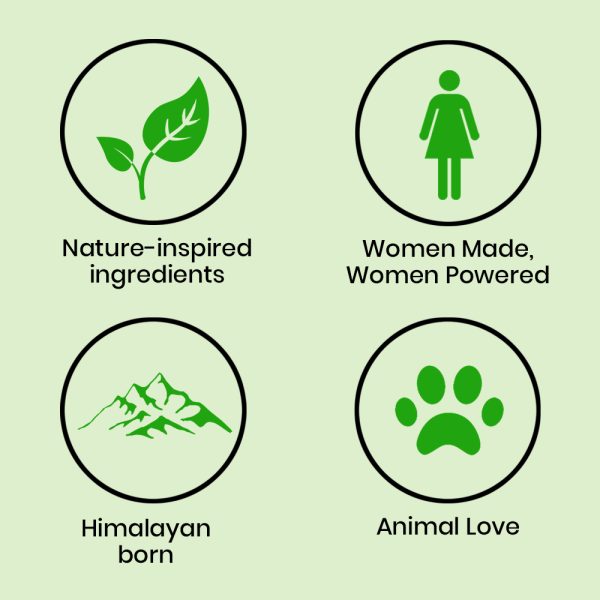 Nature-inspired ingredients

Women Made, Women Powered

Himalayan born

Animal Love