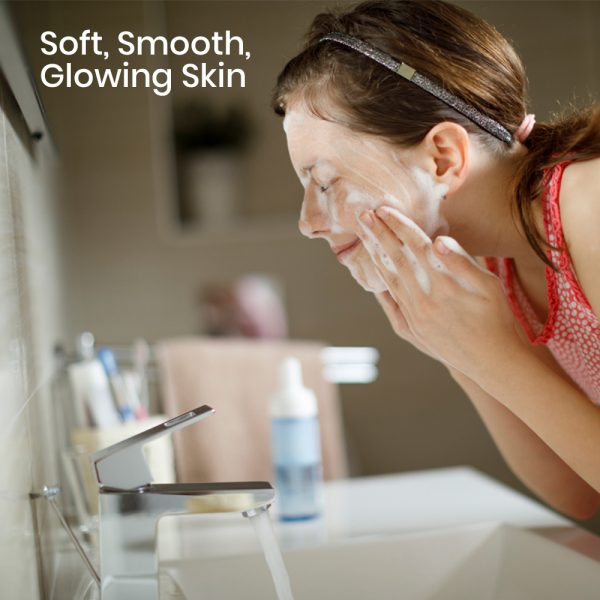 Soft, Smooth,
Glowing Skin