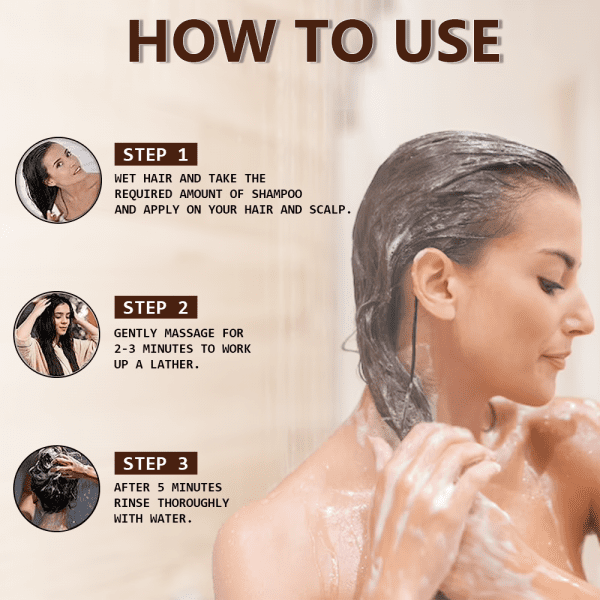 HOW TO USE

STEP 1

WET HAIR AND TAKE THE REQUIRED AMOUNT OF SHAMPOO AND APPLY ON YOUR HAIR AND SCALP.

STEP 2

GENTLY MASSAGE FOR 2-3 MINUTES TO WORK UP A LATHER.

STEP 3

AFTER 5 MINUTES RINSE THOROUGHLY WITH WATER.